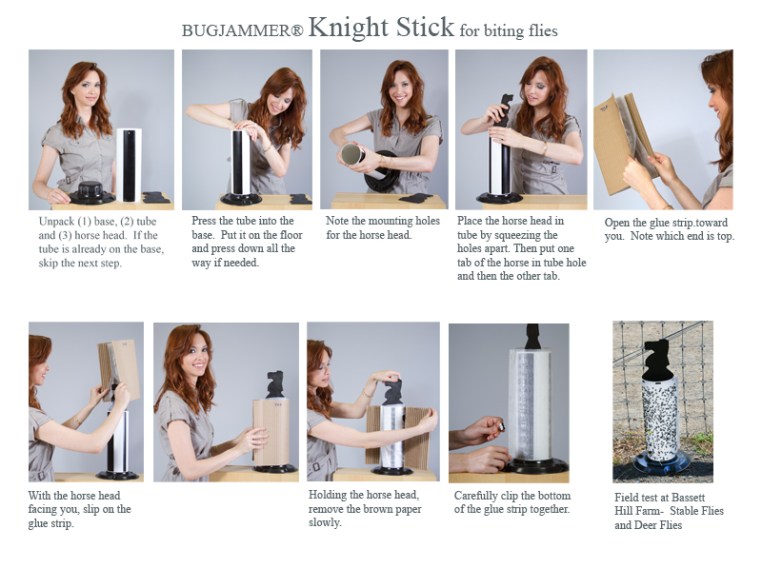 BUGJAMMER® Knight Stick for biting flies

Unpack (1) base, (2) tube and (3) horse head. If the tube is already on the base, skip the next step.

Press the tube into the base. Put it on the floor and press down all the way if needed.

Note the mounting holes for the horse head.

Place the horse head in tube by squeezing the holes apart. Then put one tab of the horse in tube hole and then the other tab.

Open the glue strip.toward you. Note which end is top.

With the horse head facing you, slip on the glue strip.

Holding the horse head, remove the brown paper slowly.

Carefully clip the bottom of the glue strip together.

Field test at Bassett Hill Farm- Stable Flies and Deer Flies